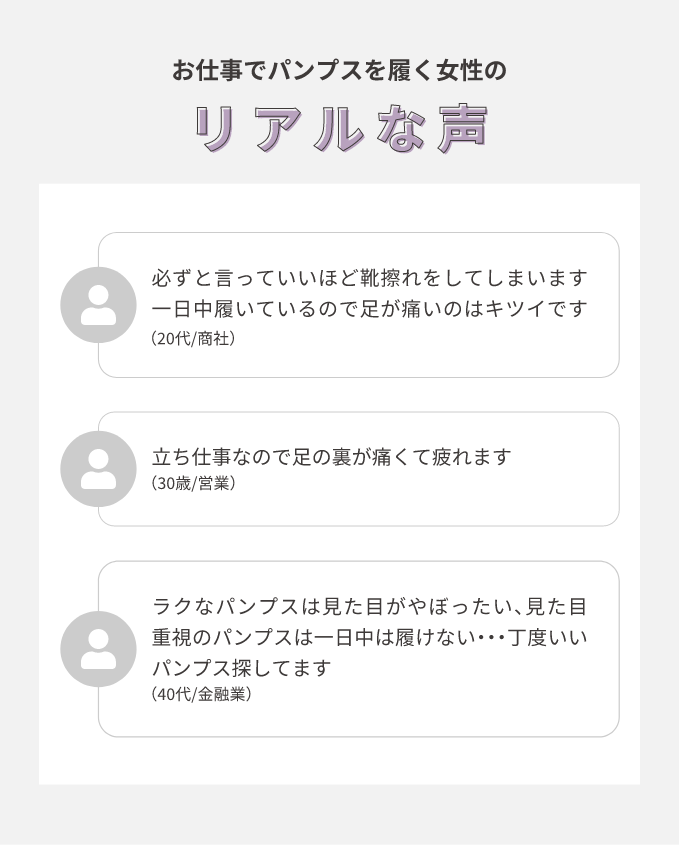 お仕事でパンプスを履く女性の

リアルな声

必ずと言っていいほど靴擦れをしてしまいます
一日中履いているので足が痛いのはキツイです
（20代/商社）

立ち仕事なので足の裏が痛くて疲れます
（30歳/営業）

ラクなパンプスは見た目がやぼったい、見た目重視のパンプスは一日中は履けない・・・丁度いいパンプス探してます
（40代/金融業）